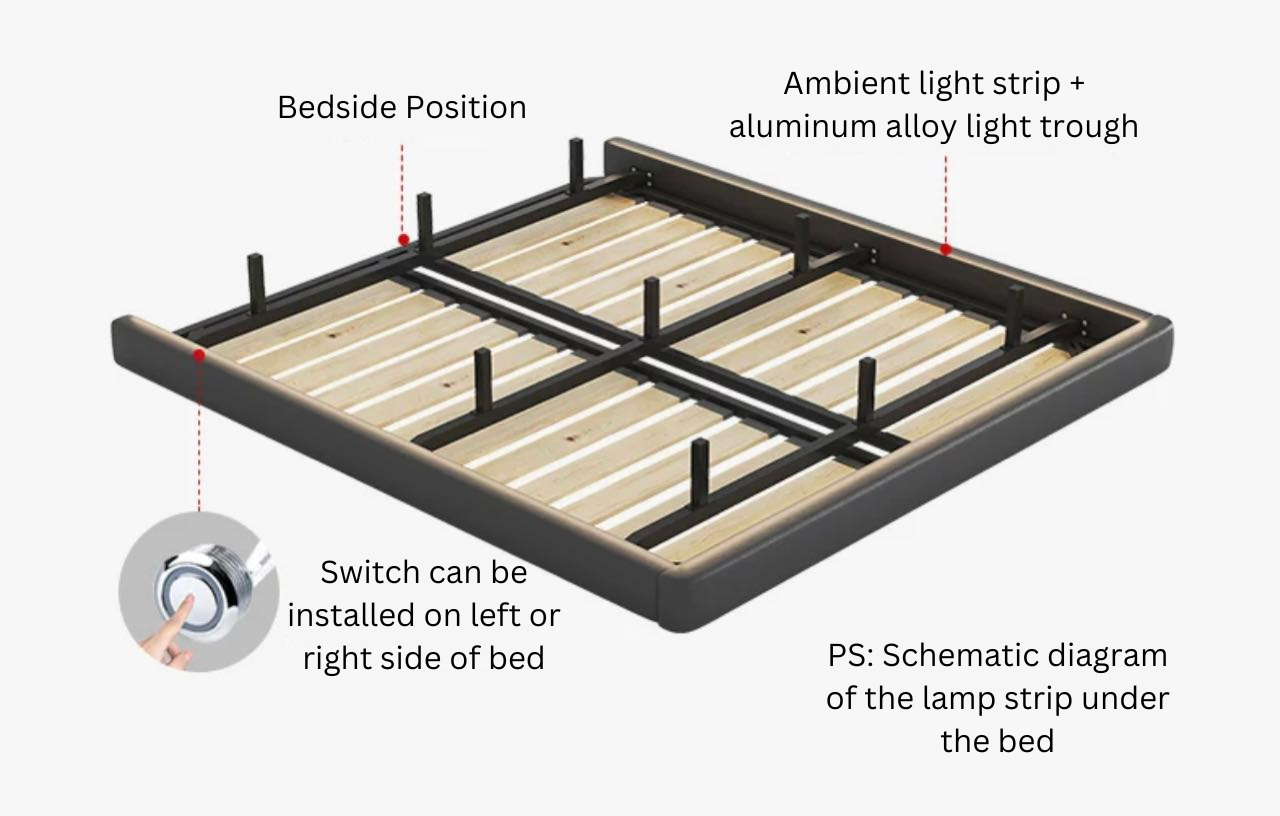 Bedside Position

Ambient light strip + aluminum alloy light trough

Switch can be installed on left or right side of bed

PS: Schematic diagram of the lamp strip under the bed